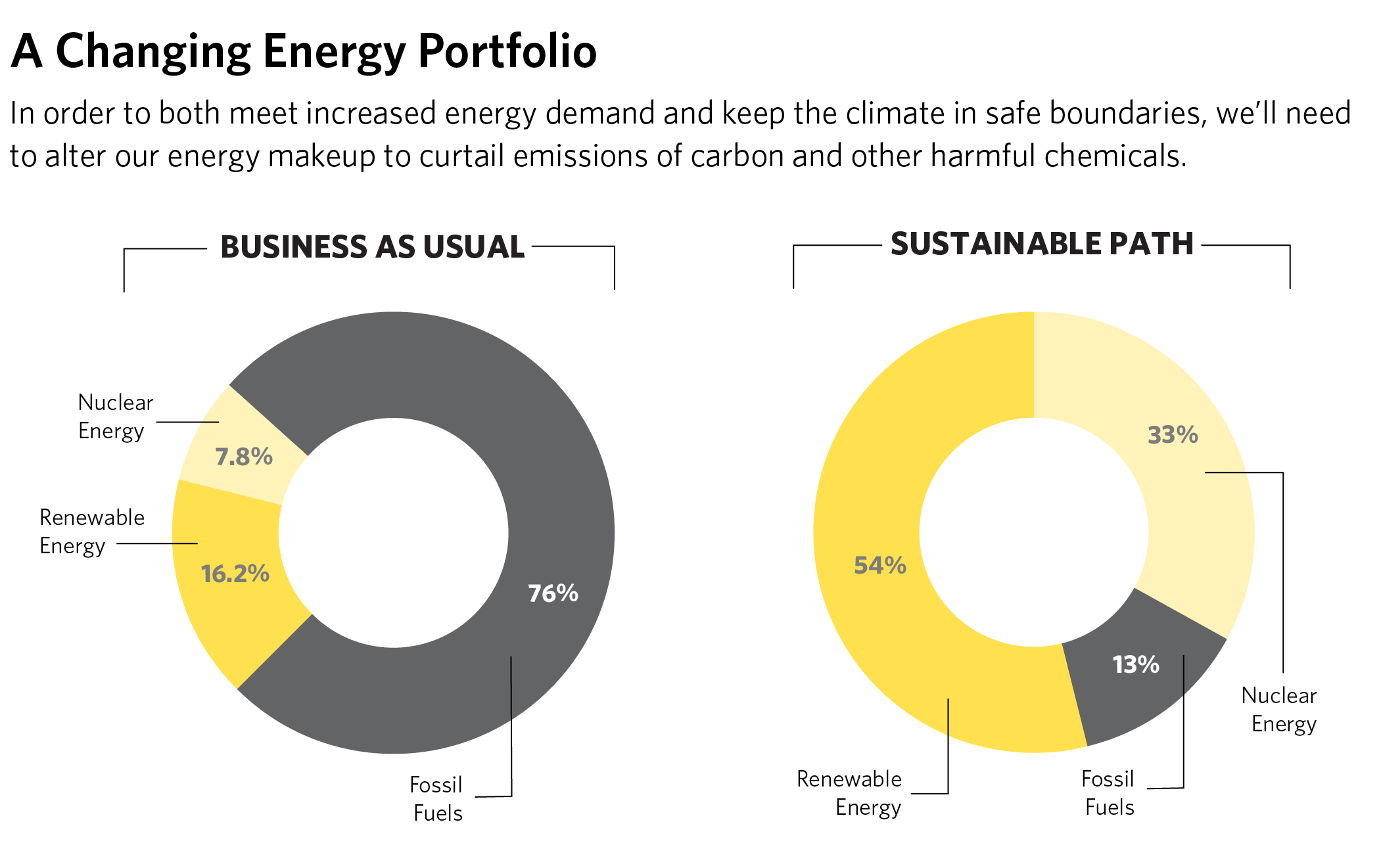 A Changing Energy Portfolio

In order to both meet increased energy demand and keep the climate in safe boundaries, we'll need to alter our energy makeup to curtail emissions of carbon and other harmful chemicals.

BUSINESS AS USUAL

Nuclear Energy
7.8%
Renewable Energy
16.2%
76%
Fossil Fuels

SUSTAINABLE PATH

33%
54%
13%
Nuclear Energy
Renewable Energy
Fossil Fuels